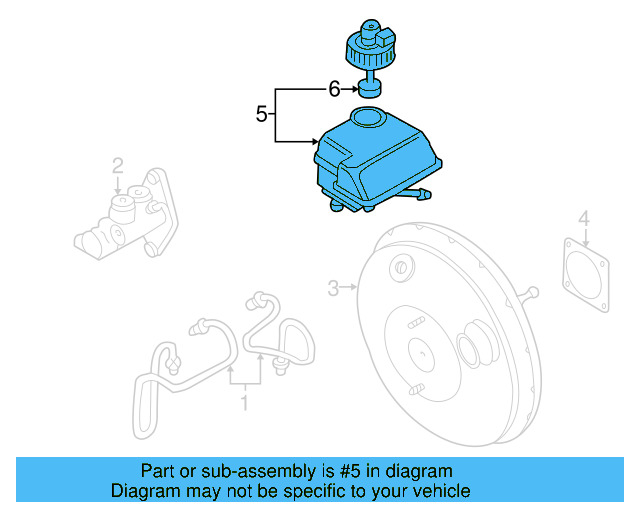 6
5
2
4
3
1

Part or sub-assembly is #5 in diagram
Diagram may not be specific to your vehicle