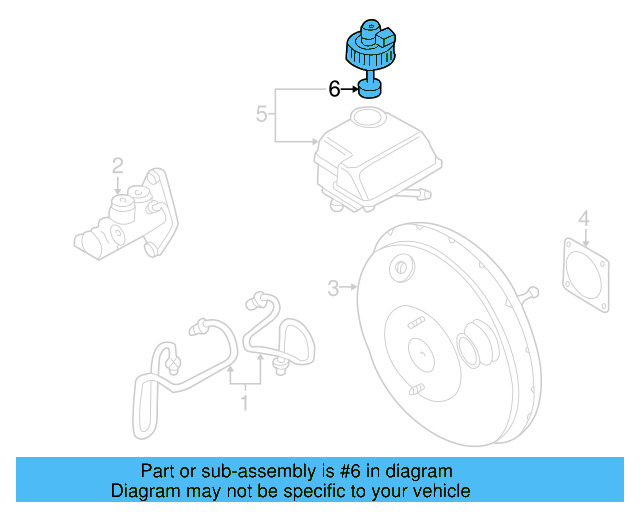 6
5
2
4
3
1

Part or sub-assembly is #6 in diagram
Diagram may not be specific to your vehicle