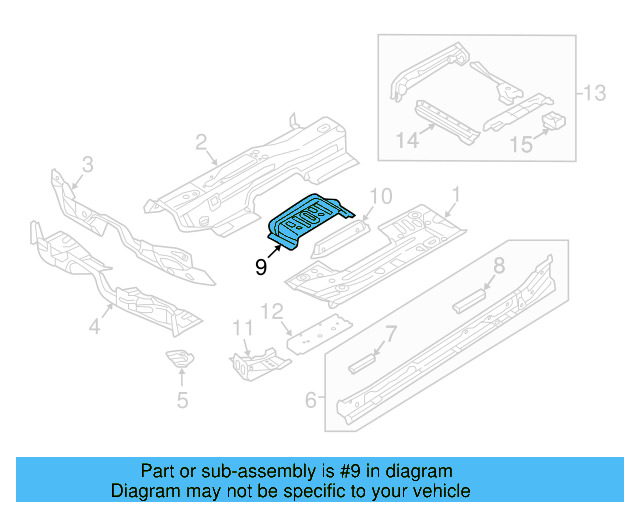 13
14
15
2
3
10
1
9
8
4
12
11
7
5
6

Part or sub-assembly is #9 in diagram
Diagram may not be specific to your vehicle