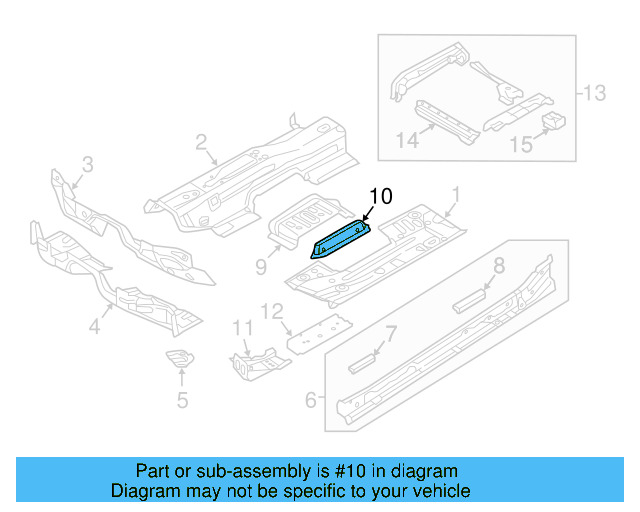 13
14
15
2
3
10
1
9
8
4
12
11
7
5
6

Part or sub-assembly is #10 in diagram
Diagram may not be specific to your vehicle