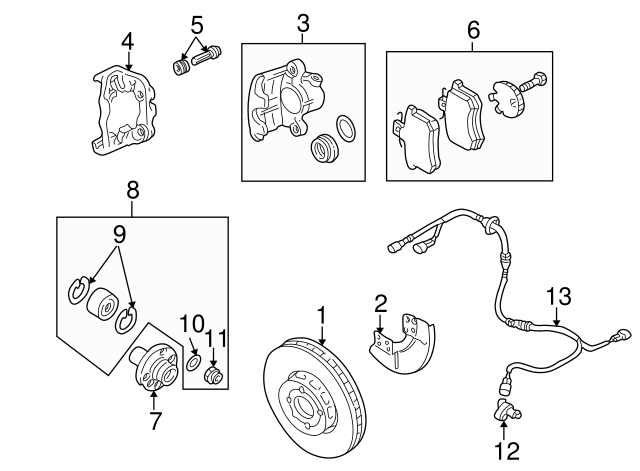 4
5
3
6
8
9
10
11
7
1
2
13
12