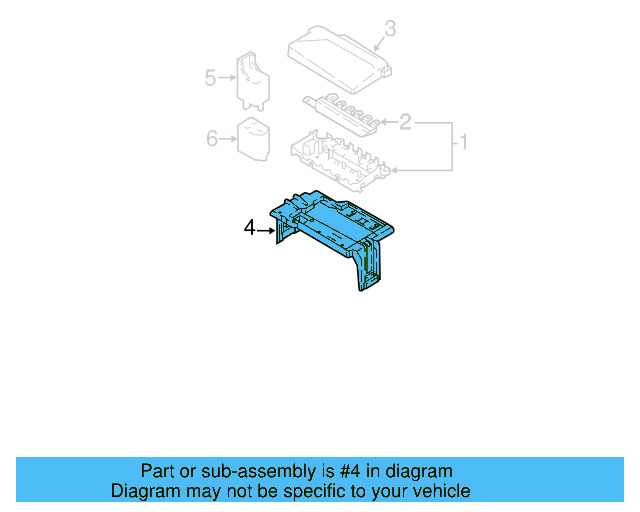 3
5
2
6
1
4

Part or sub-assembly is #4 in diagram
Diagram may not be specific to your vehicle