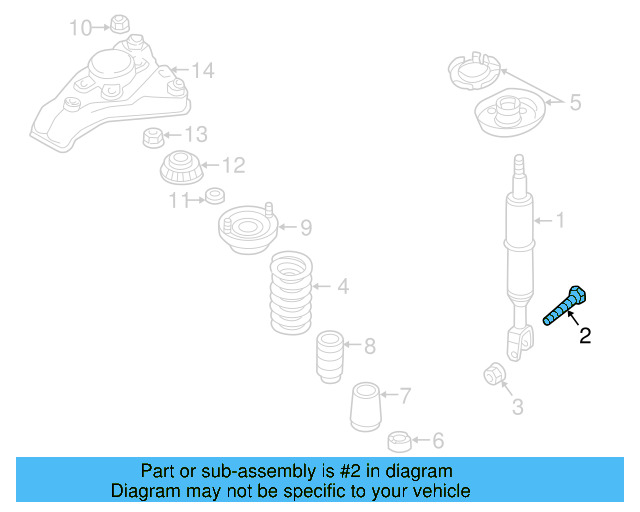 10
14
13
12
11
9
4
8
7
6
5
1
2
3

Part or sub-assembly is #2 in diagram
Diagram may not be specific to your vehicle