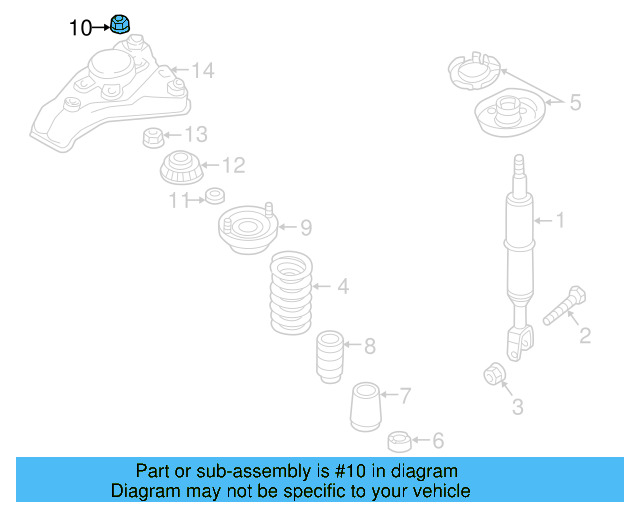 10
14
13
12
11
9
4
8
7
6
5
1
2
3

Part or sub-assembly is #10 in diagram
Diagram may not be specific to your vehicle