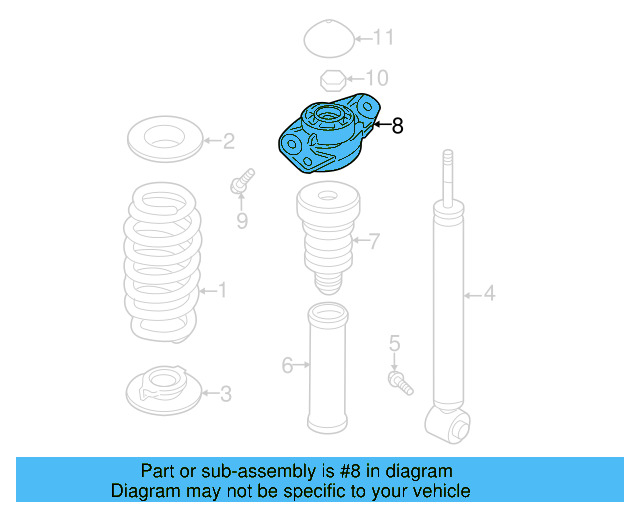 11
10
8
2
9
7
1
4
5
6
3

Part or sub-assembly is #8 in diagram
Diagram may not be specific to your vehicle