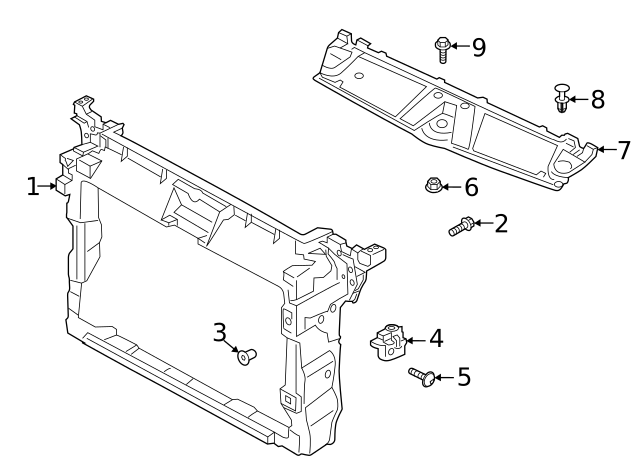 9
8
7
1
6
2
3
4
5