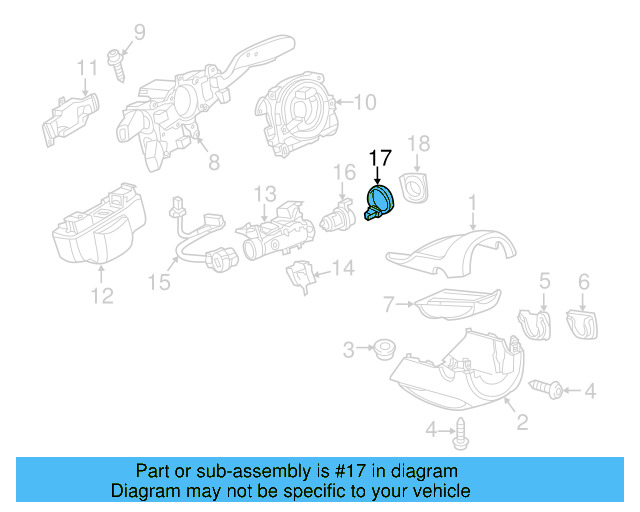 9
11
10
8
17
18
16
13
1
12
15
14
5
6
7
3
4
2
4

Part or sub-assembly is #17 in diagram
Diagram may not be specific to your vehicle