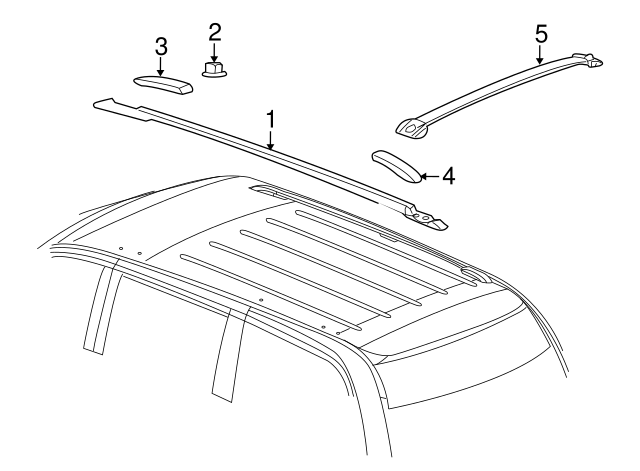 3
2
5
1
4