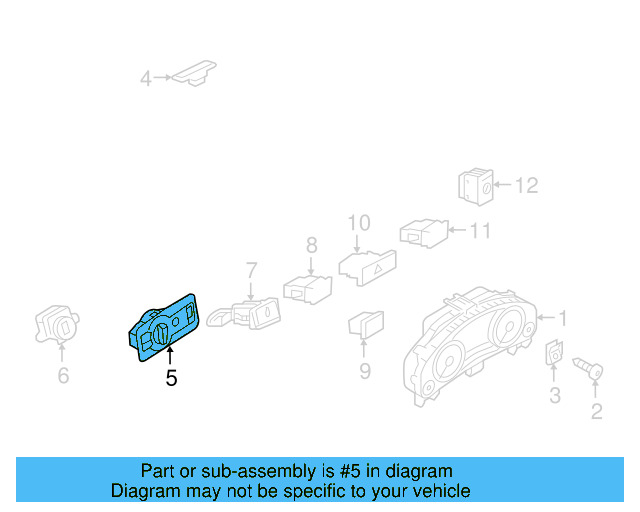 4
12
10
11
8
7
1
6
5
9
3
2

Part or sub-assembly is #5 in diagram
Diagram may not be specific to your vehicle