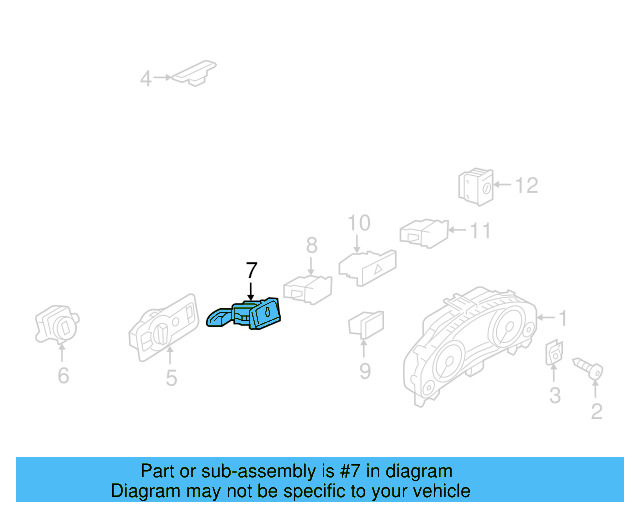 4
12
10
11
8
7
1
6
5
9
3
2

Part or sub-assembly is #7 in diagram
Diagram may not be specific to your vehicle