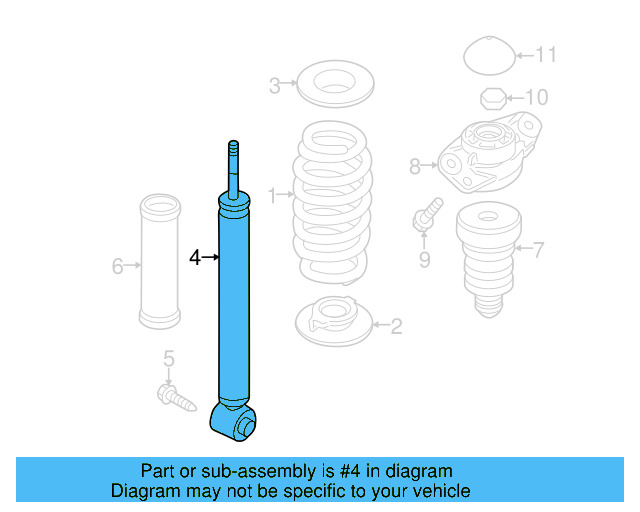 11
3
10
8
1
4
6
9
7
2
5

Part or sub-assembly is #4 in diagram
Diagram may not be specific to your vehicle