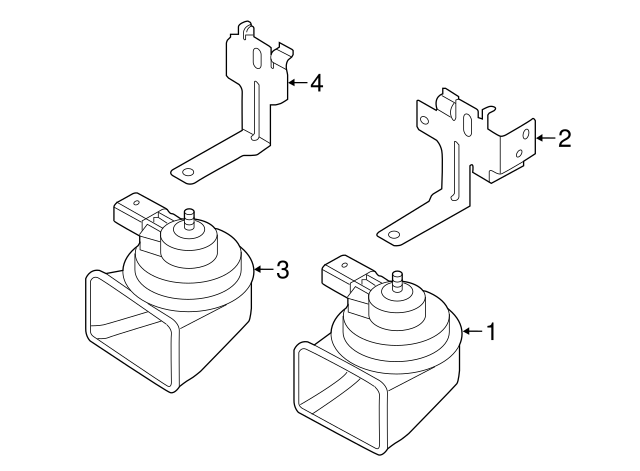 4
2
3
1