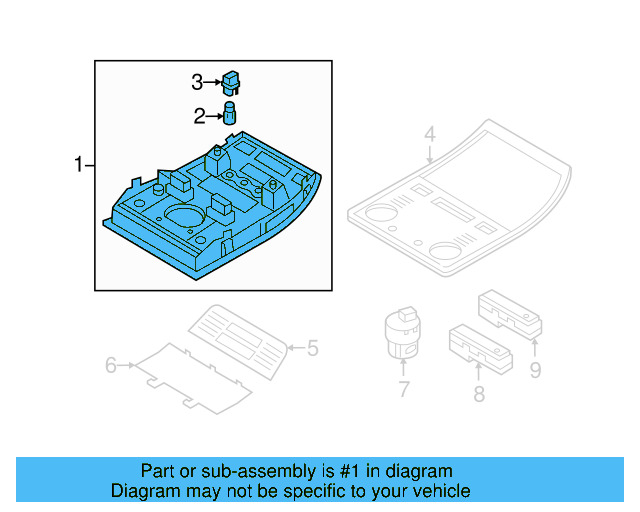 3
2
1
4
5
6
7
8
9

Part or sub-assembly is #1 in diagram
Diagram may not be specific to your vehicle