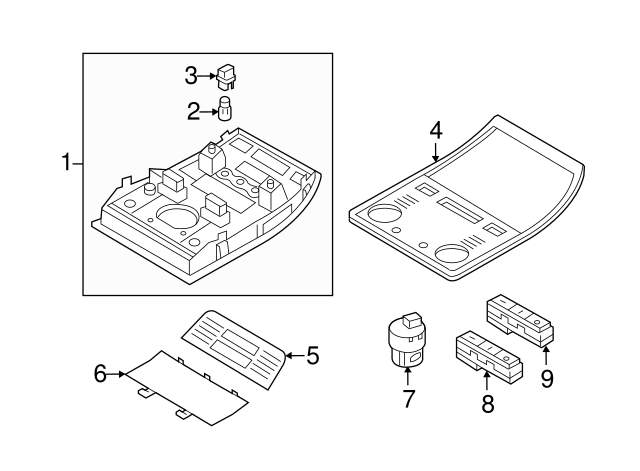 3
2
1
4
5
6
7
8
9