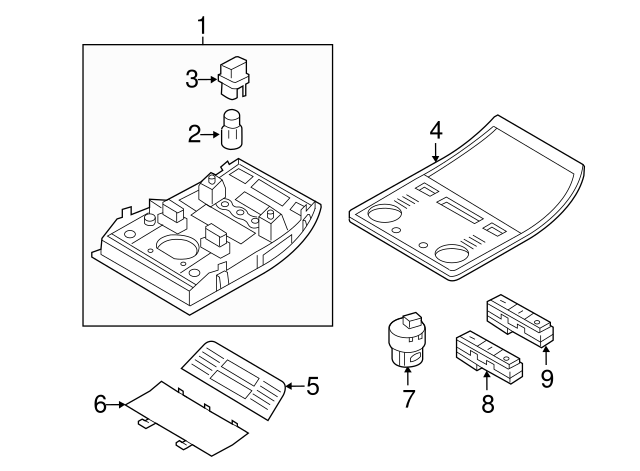 1
3
2
4
5
6
7
8
9