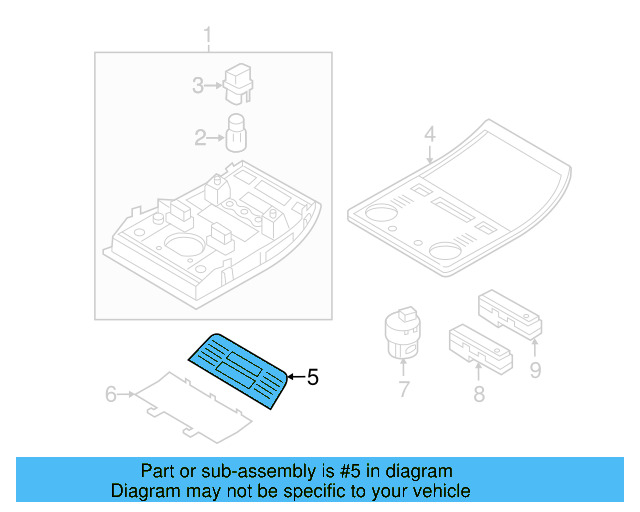 1
3
2
4
5
6
7
8
9

Part or sub-assembly is #5 in diagram
Diagram may not be specific to your vehicle