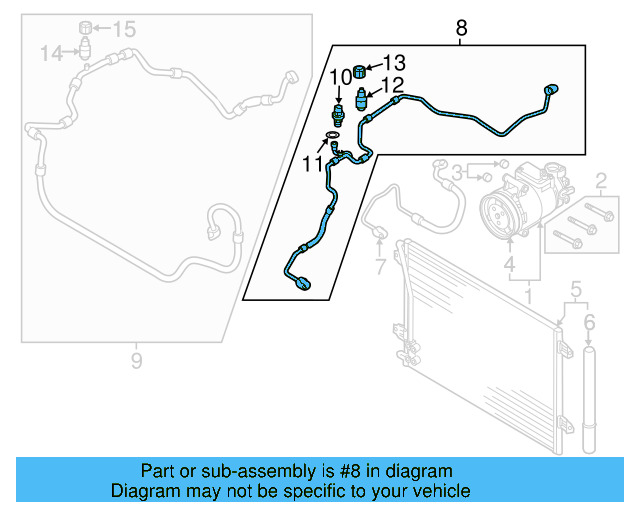 15
14
8
13
10
12
11
3
2
7
4
1
5
6
9

Part or sub-assembly is #8 in diagram
Diagram may not be specific to your vehicle