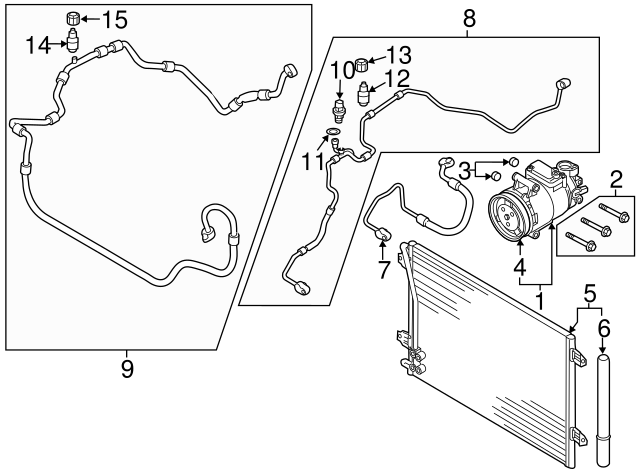 15
14
8
13
10
12
11
3
2
7
4
1
5
6
9