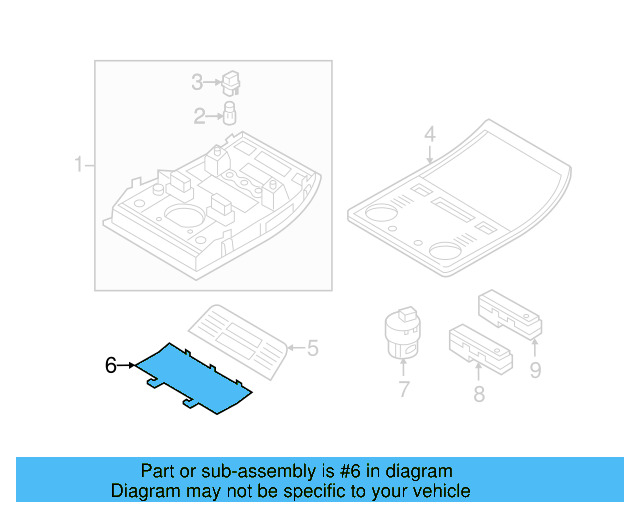 3
2
1
4
5
6
7
8
9

Part or sub-assembly is #6 in diagram
Diagram may not be specific to your vehicle