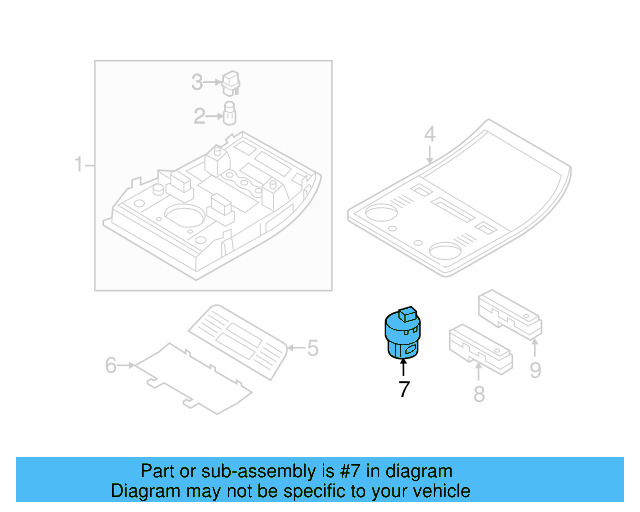 3
2
1
4
5
6
7
8
9

Part or sub-assembly is #7 in diagram
Diagram may not be specific to your vehicle