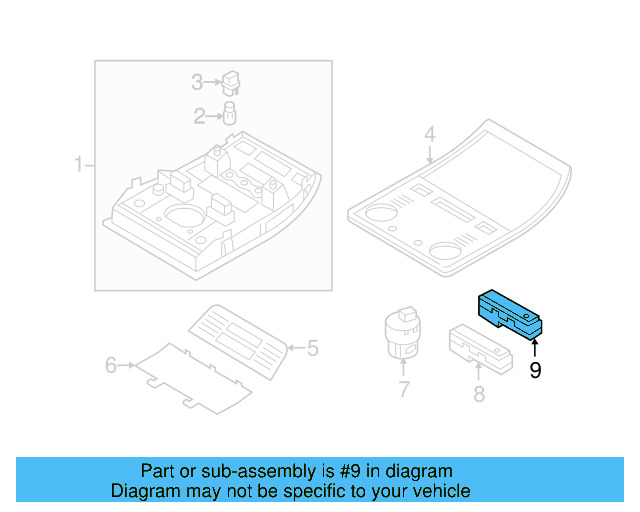 3
2
1
4
5
6
7
8
9

Part or sub-assembly is #9 in diagram
Diagram may not be specific to your vehicle