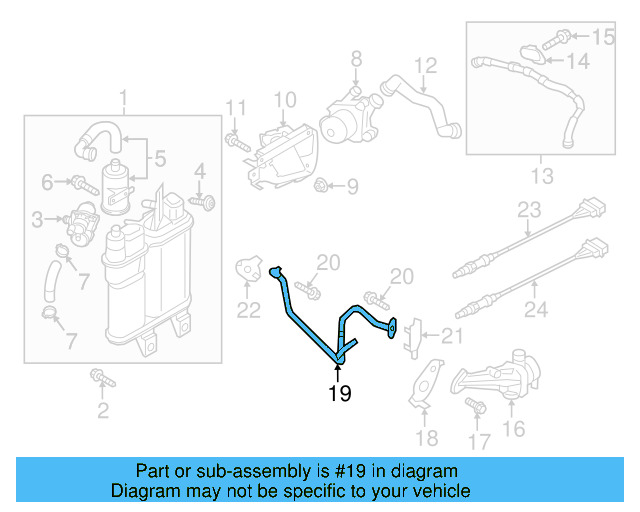 1
5
6
4
3
7
7
2
11
10
8
12
9
15
14
13
23
24
20
20
22
21
19
18
17
16

Part or sub-assembly is #19 in diagram
Diagram may not be specific to your vehicle