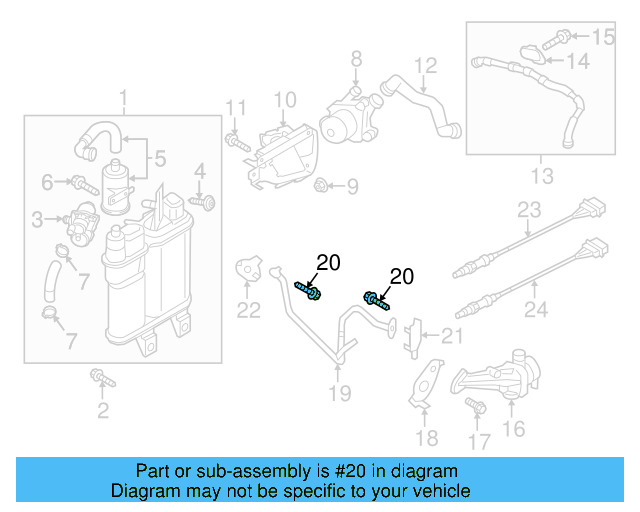 1
5
6
4
3
7
7
2
11
10
8
12
9
15
14
13
23
24
20
20
22
21
19
18
17
16

Part or sub-assembly is #20 in diagram
Diagram may not be specific to your vehicle