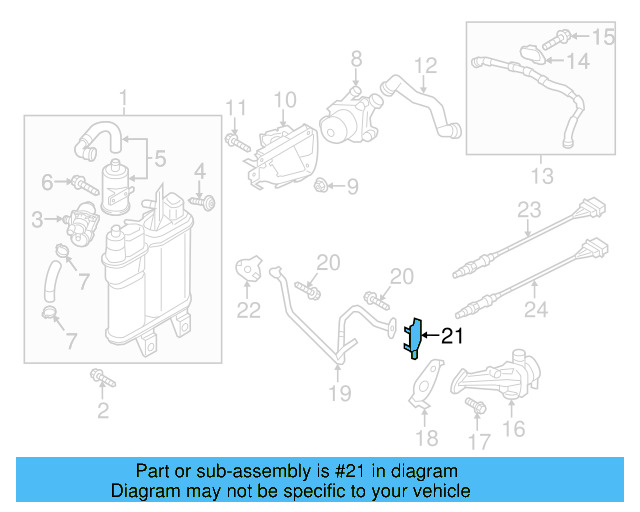 1
5
6
4
3
7
7
2
11
10
8
12
9
15
14
13
23
24
20
20
22
21
19
18
17
16

Part or sub-assembly is #21 in diagram
Diagram may not be specific to your vehicle