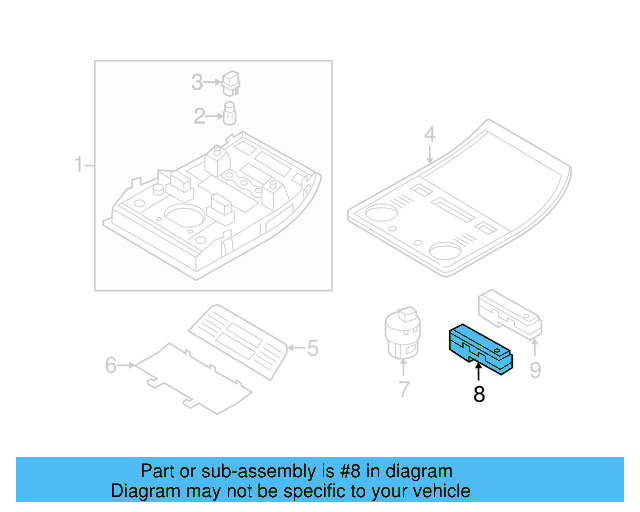 3
2
1
4
5
6
7
8
9

Part or sub-assembly is #8 in diagram
Diagram may not be specific to your vehicle