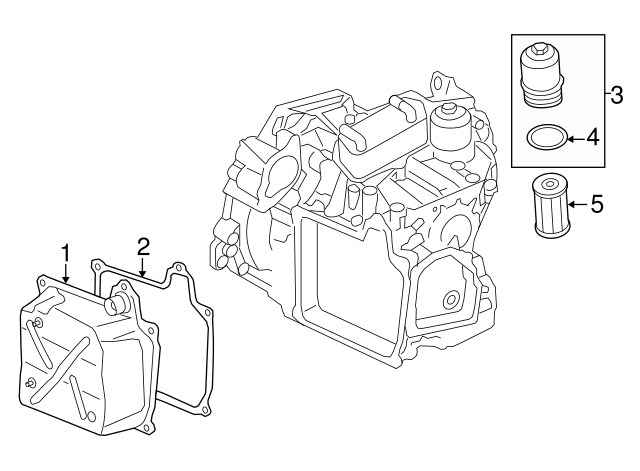 1
2
3
4
5