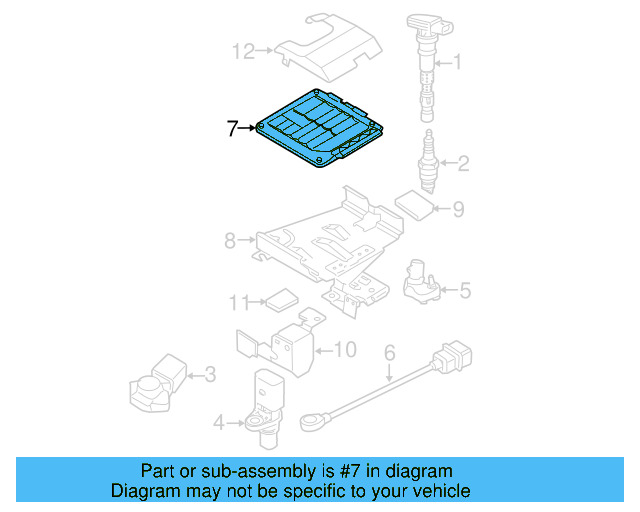 12
1
7
2
9
8
5
11
10
6
3
4

Part or sub-assembly is #7 in diagram
Diagram may not be specific to your vehicle