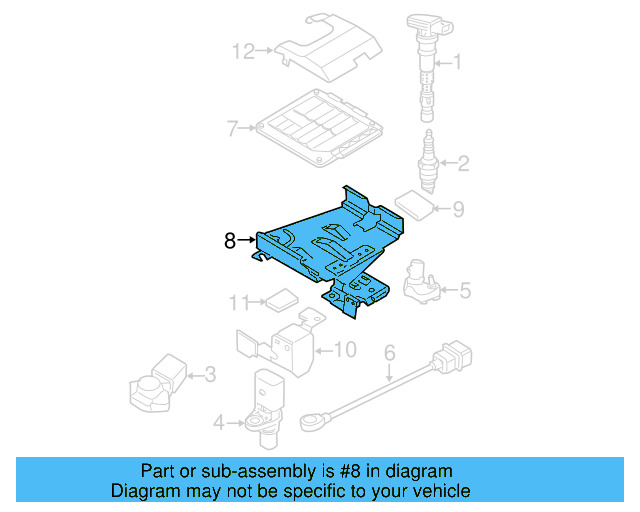 12
1
7
2
9
8
5
11
10
6
3
4

Part or sub-assembly is #8 in diagram
Diagram may not be specific to your vehicle