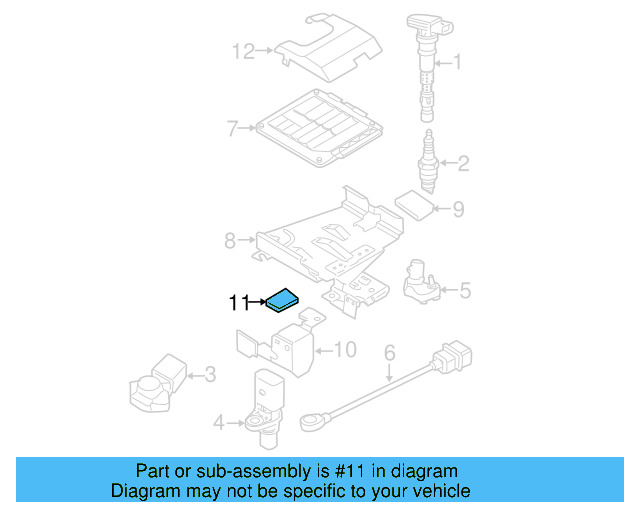 12
1
7
2
9
8
5
11
10
6
3
4

Part or sub-assembly is #11 in diagram
Diagram may not be specific to your vehicle