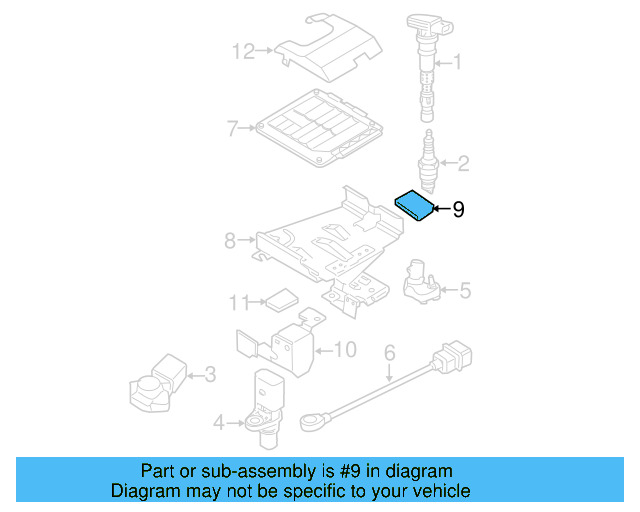 12
1
7
2
9
8
5
11
10
6
3
4

Part or sub-assembly is #9 in diagram
Diagram may not be specific to your vehicle