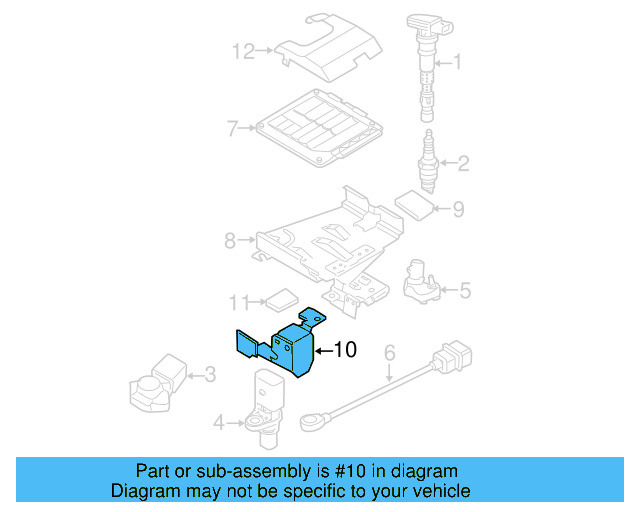 12
1
7
2
9
8
5
11
10
6
3
4

Part or sub-assembly is #10 in diagram
Diagram may not be specific to your vehicle