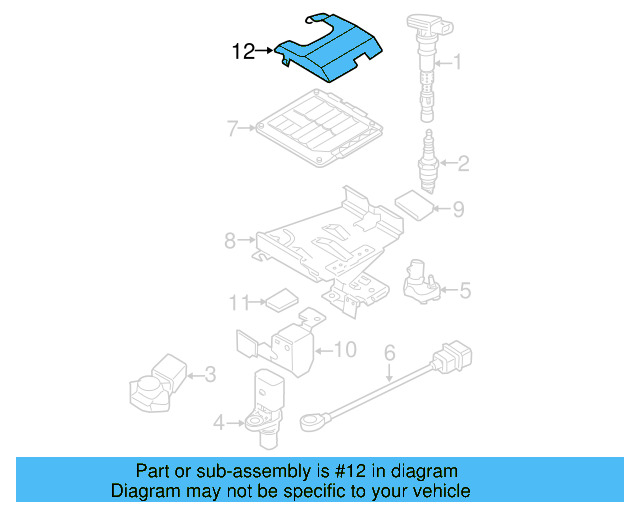 12
1
7
2
9
8
5
11
10
6
3
4

Part or sub-assembly is #12 in diagram
Diagram may not be specific to your vehicle