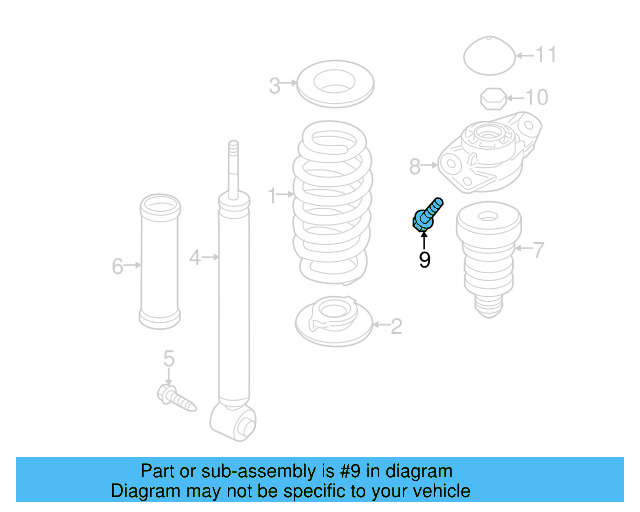 11
3
10
8
1
9
7
6
4
2
5

Part or sub-assembly is #9 in diagram
Diagram may not be specific to your vehicle