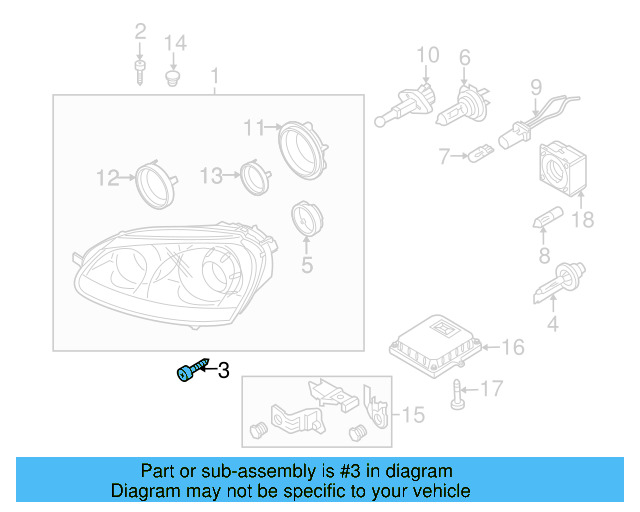 2
14
1
10
6
9
11
7
12
13
18
5
8
4
16
3
17
15

Part or sub-assembly is #3 in diagram
Diagram may not be specific to your vehicle