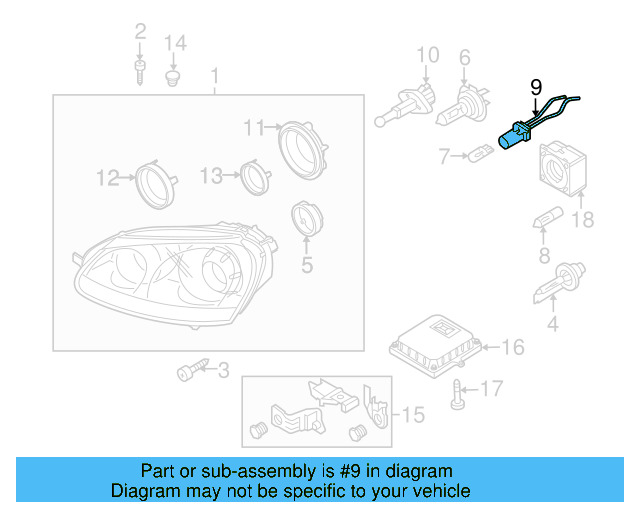 2
14
1
10
6
9
11
7
12
13
18
5
8
4
16
3
17
15

Part or sub-assembly is #9 in diagram
Diagram may not be specific to your vehicle