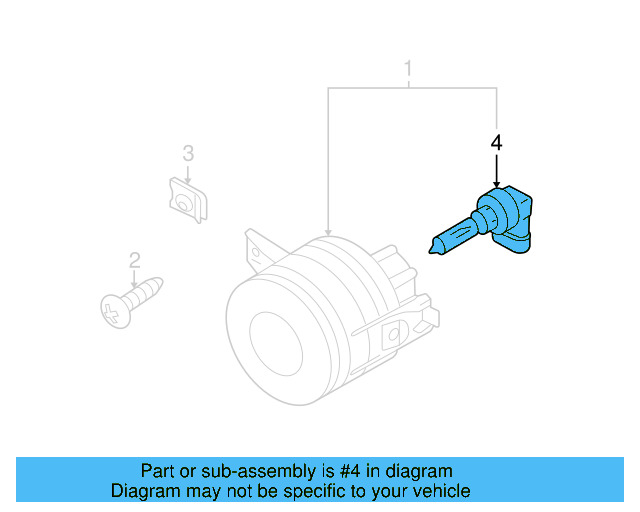 1
4
3
2

Part or sub-assembly is #4 in diagram
Diagram may not be specific to your vehicle