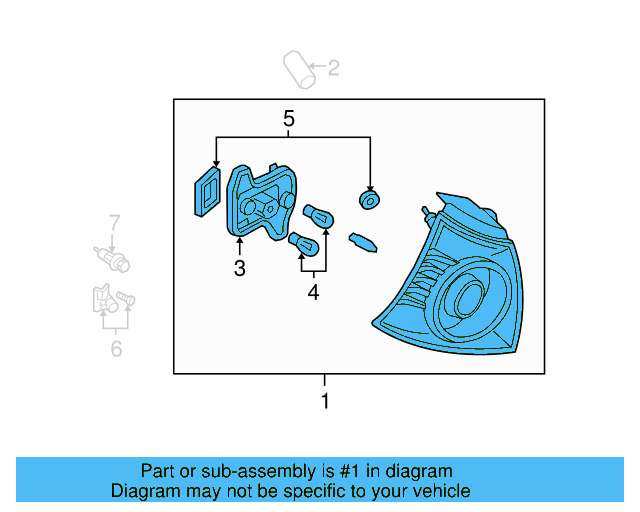 2
5
7
3
4
6
1
Part or sub-assembly is #1 in diagram
Diagram may not be specific to your vehicle