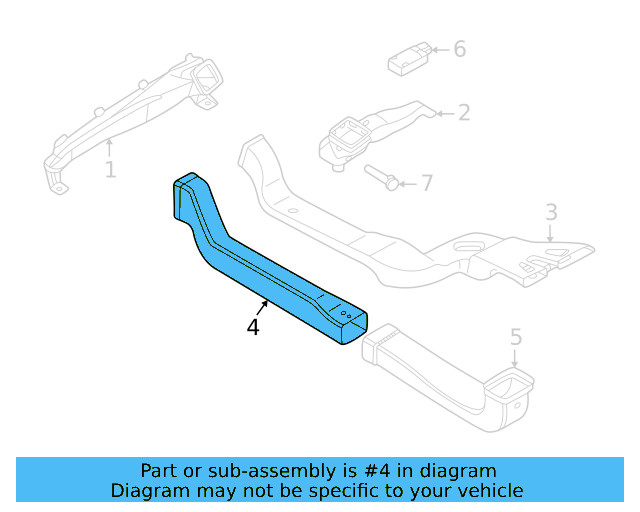 6
2
1
7
3
4
5

Part or sub-assembly is #4 in diagram
Diagram may not be specific to your vehicle