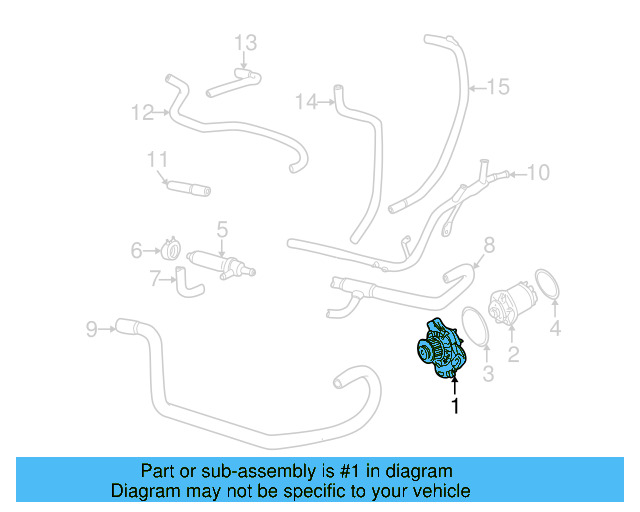 13
12
14
15
11
10
5
6
7
8
9
4
2
3
1

Part or sub-assembly is #1 in diagram
Diagram may not be specific to your vehicle