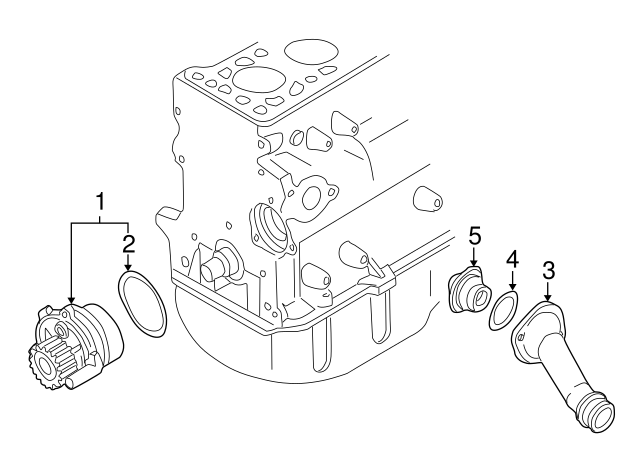 1
2
5
4
3