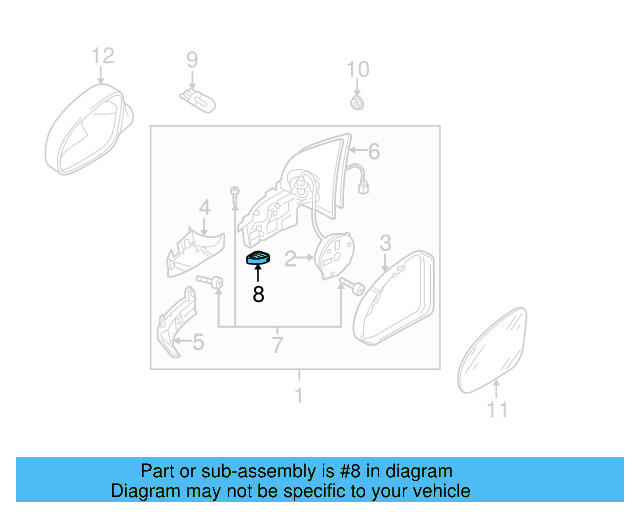 12
9
10
6
4
2
3
8
5
7
1
11

Part or sub-assembly is #8 in diagram
Diagram may not be specific to your vehicle