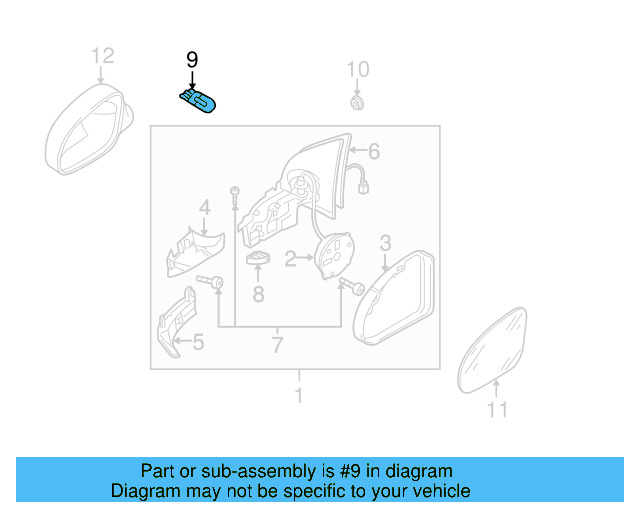 12
9
10
6
4
3
2
8
5
7
1
11

Part or sub-assembly is #9 in diagram
Diagram may not be specific to your vehicle