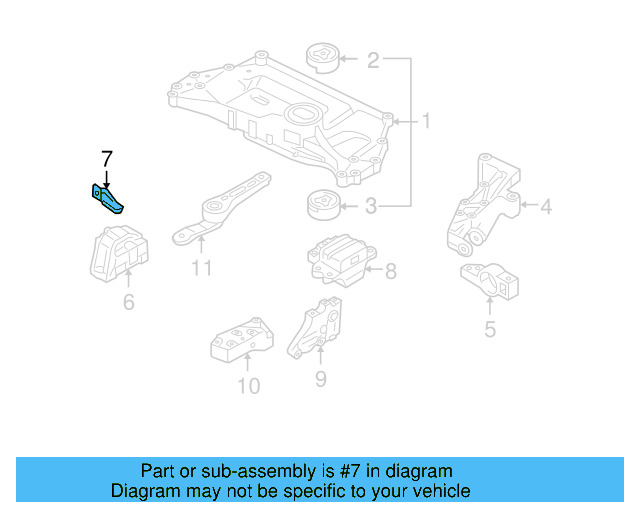 2
1
7
3
4
11
8
6
5
10
9

Part or sub-assembly is #7 in diagram
Diagram may not be specific to your vehicle