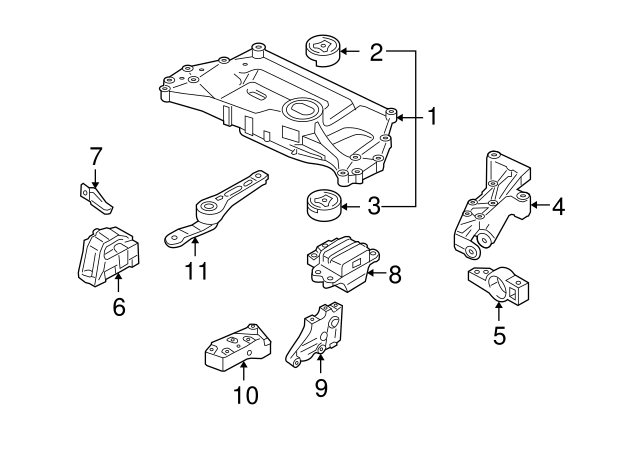 2
1
7
3
4
11
8
6
5
10
9