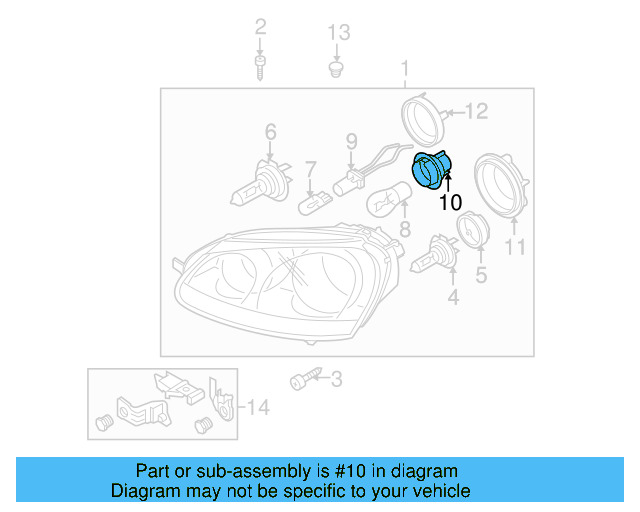 2
13
1
12
6
9
7
10
8
11
5
4
3
14

Part or sub-assembly is #10 in diagram
Diagram may not be specific to your vehicle