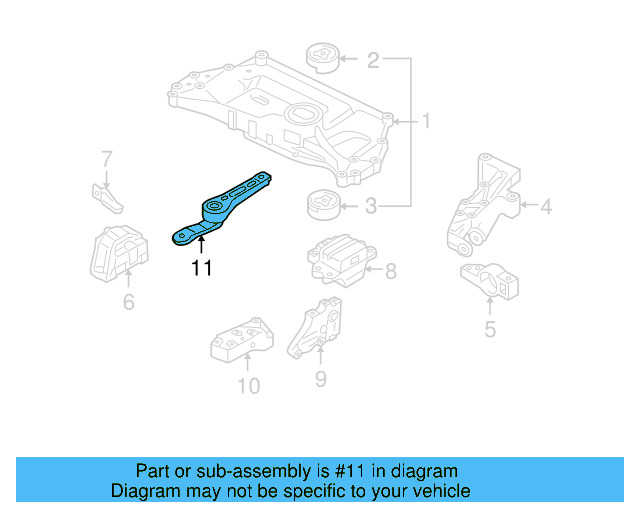 2
1
7
3
4
11
8
6
5
10
9

Part or sub-assembly is #11 in diagram
Diagram may not be specific to your vehicle